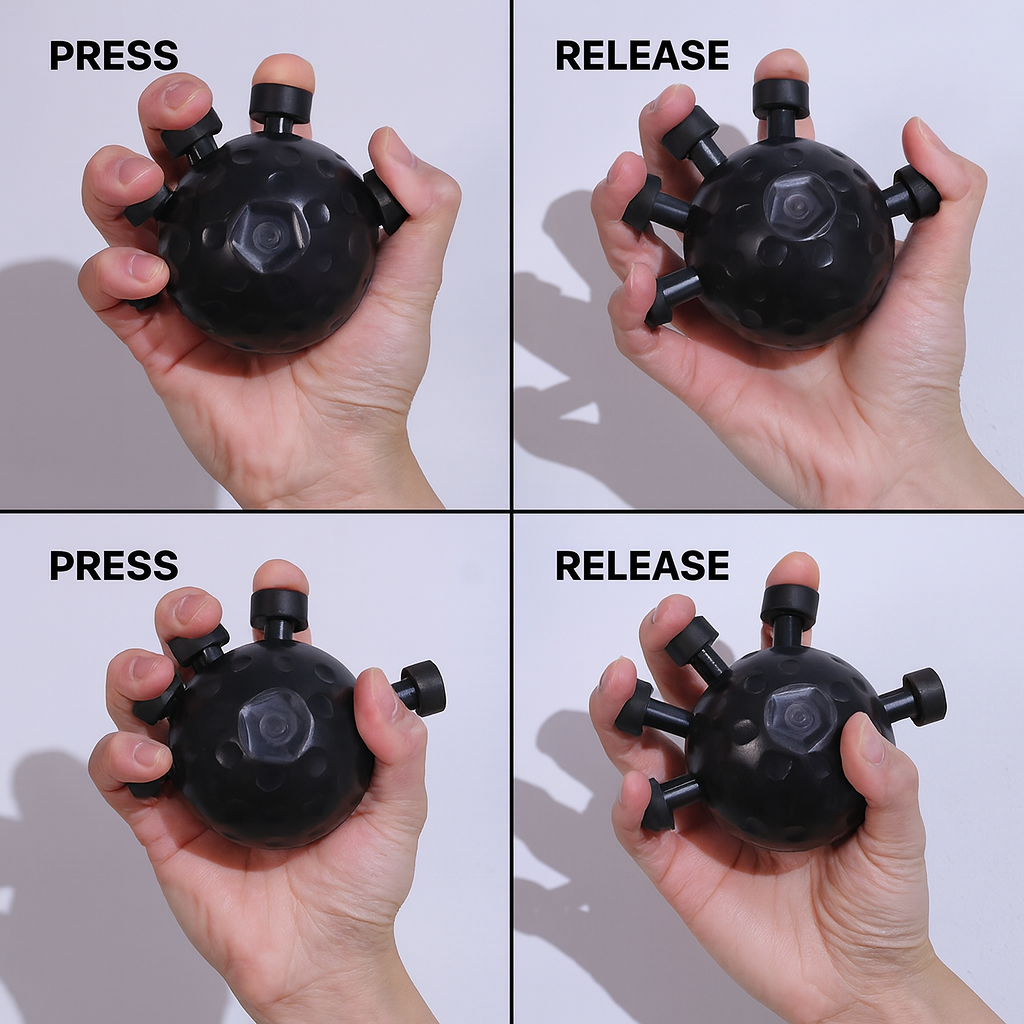 PRESS

RELEASE

PRESS

RELEASE